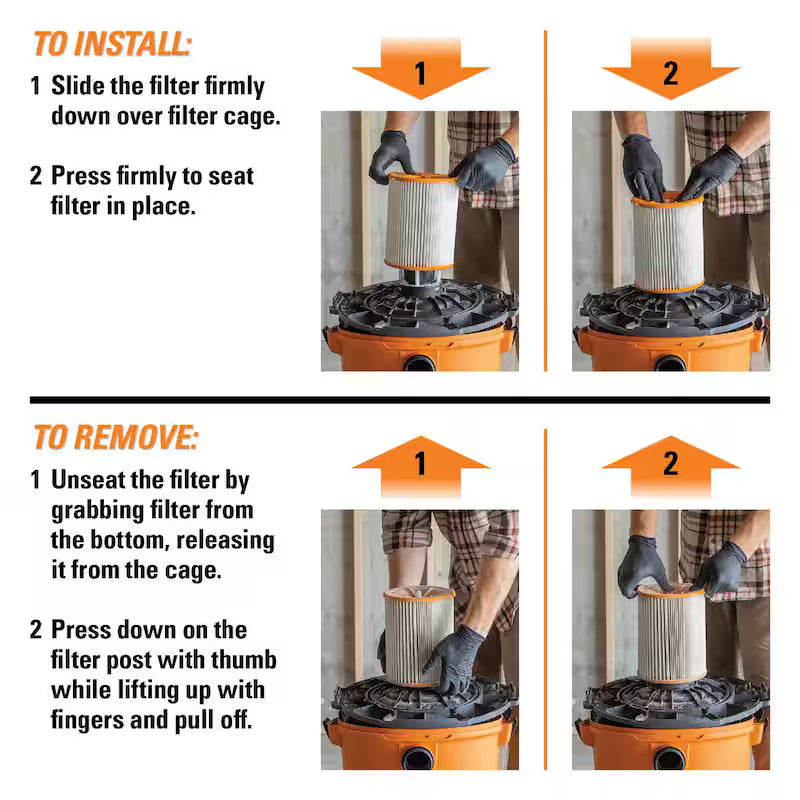 TO INSTALL:

1 Slide the filter firmly down over filter cage.

2 Press firmly to seat filter in place.

1

2

TO REMOVE:

1 Unseat the filter by grabbing filter from the bottom, releasing it from the cage.

2 Press down on the filter post with thumb while lifting up with fingers and pull off.

1

2